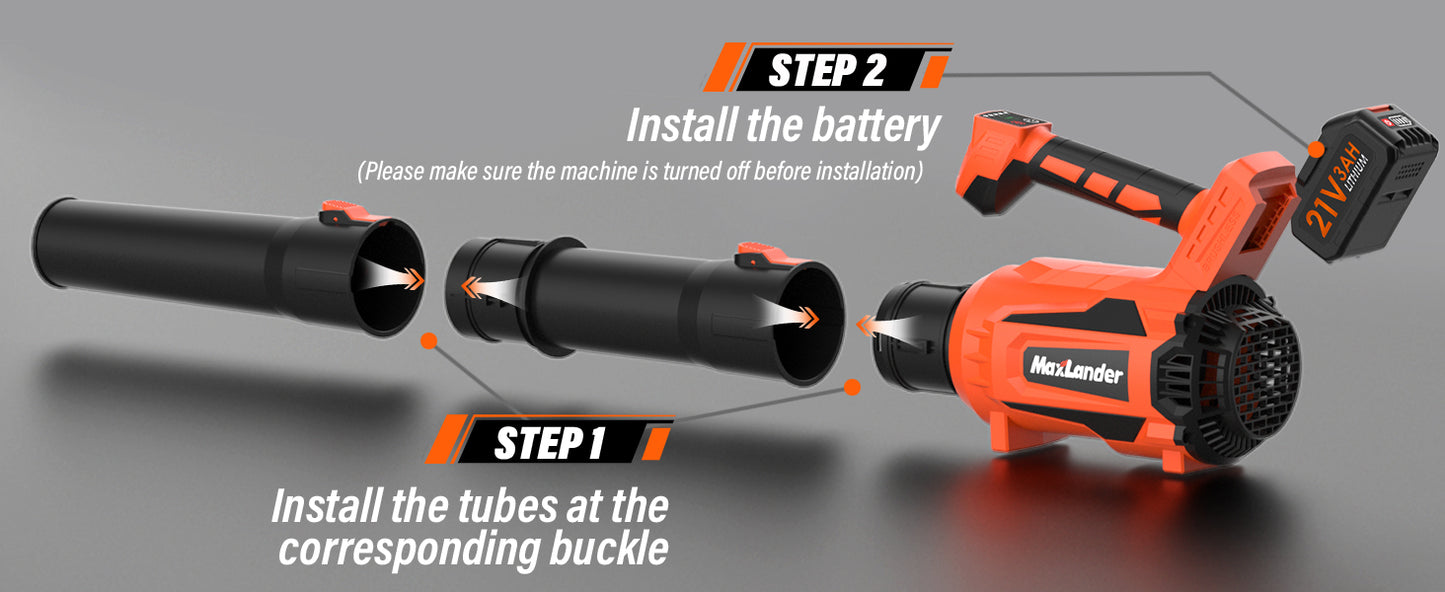 STEP 2
Install the battery
(Please make sure the machine is turned off before installation)

21V 3AH LITHIUM

MaxLander

STEP 1
Install the tubes at the corresponding buckle