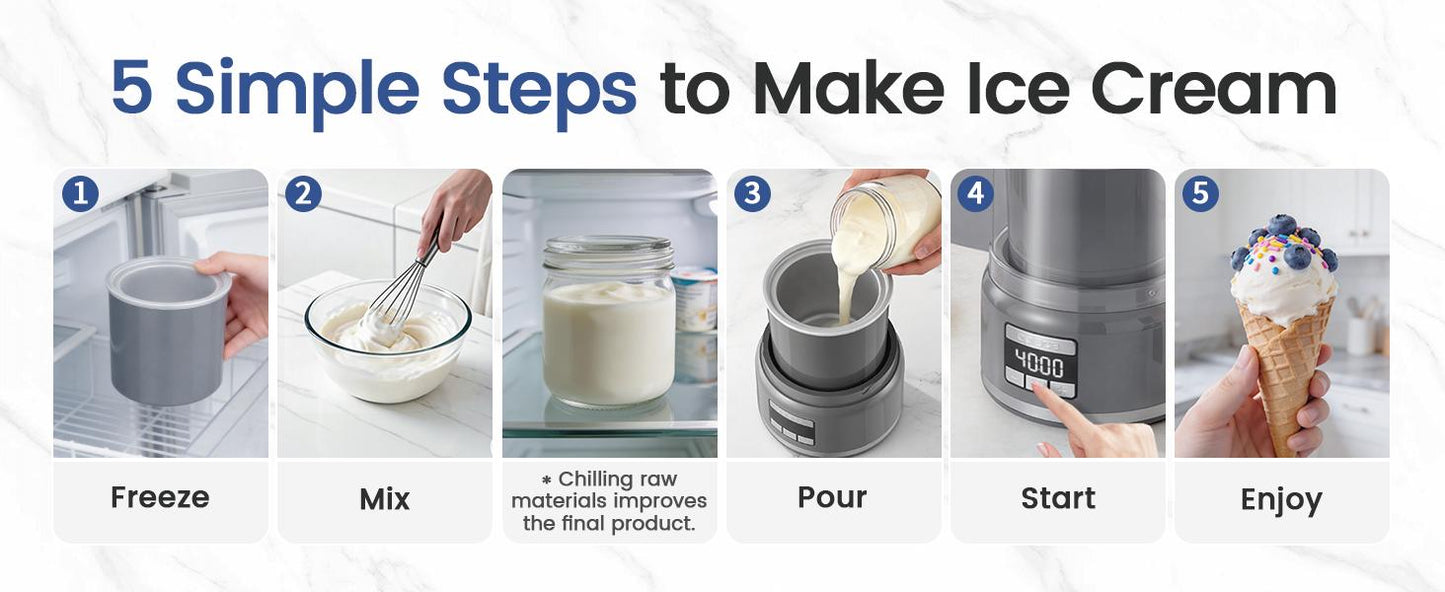 5 Simple Steps to Make Ice Cream

1
Freeze

2
Mix

* Chilling raw materials improves the final product.

3
Pour

4
40:00
Start

5
Enjoy