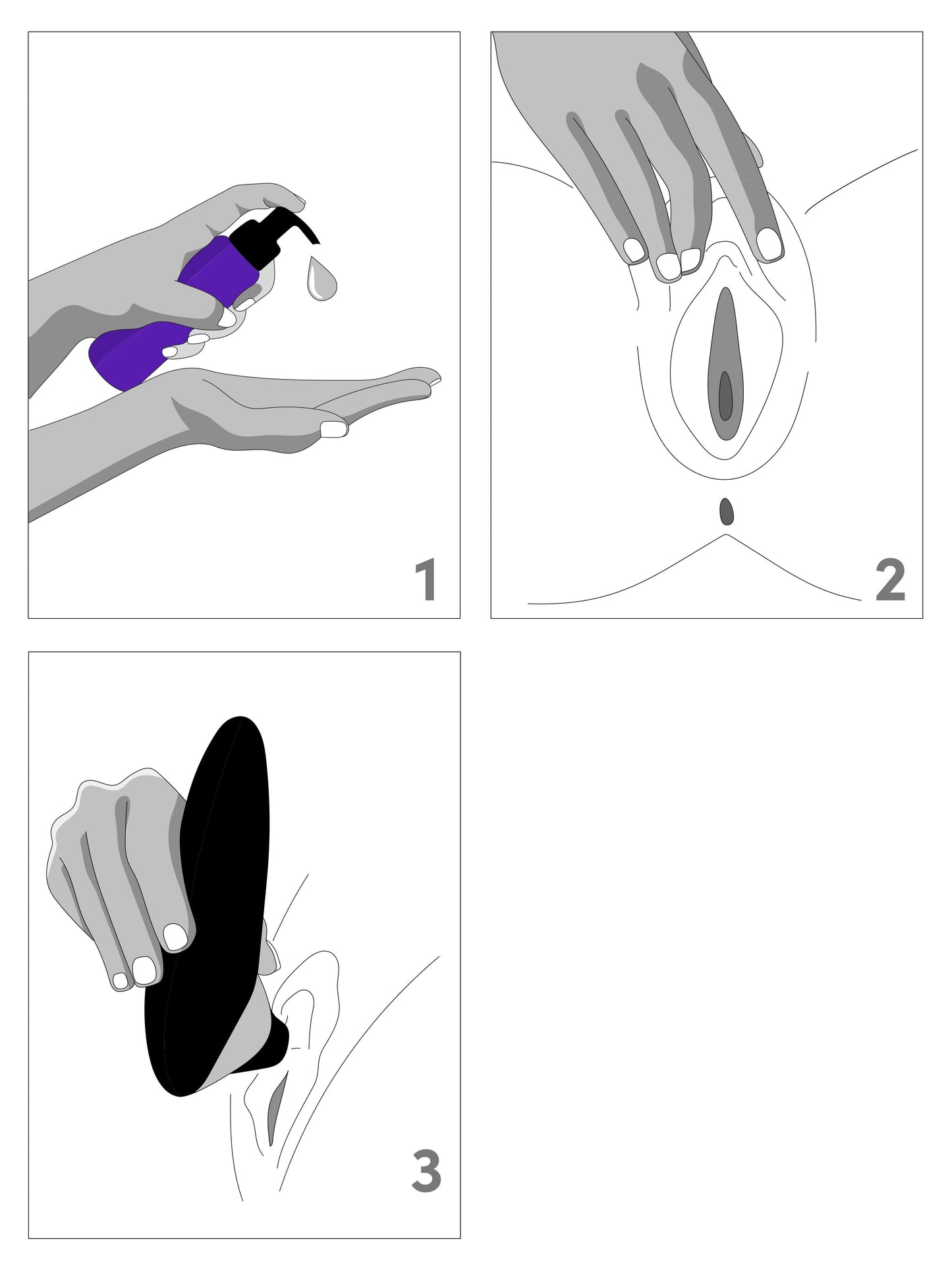 1

2

3